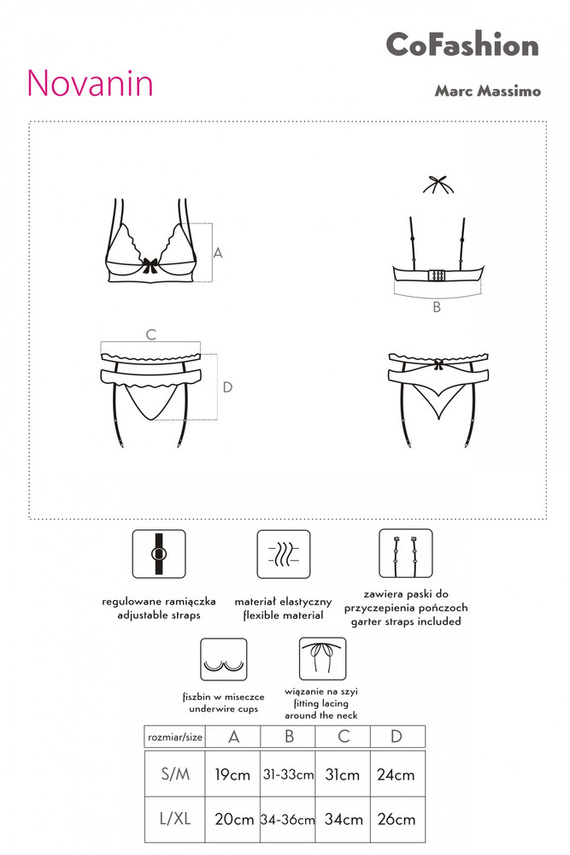 CoFashion

Novanin

Marc Massimo

A

B

C

D

regulowane ramiączka
adjustable straps

materiał elastyczny
flexible material

zawiera paski do
przyczepienia pończoch
garter straps included

fiszbin w miseczce
underwire cups

wiązanie na szyi
fitting lacing
around the neck

| rozmiar/size | A | B | C | D |
|---|---|---|---|---|
| S/M | 19cm | 31-33cm | 31cm | 24cm |
| L/XL | 20cm | 34-36cm | 34cm | 26cm |