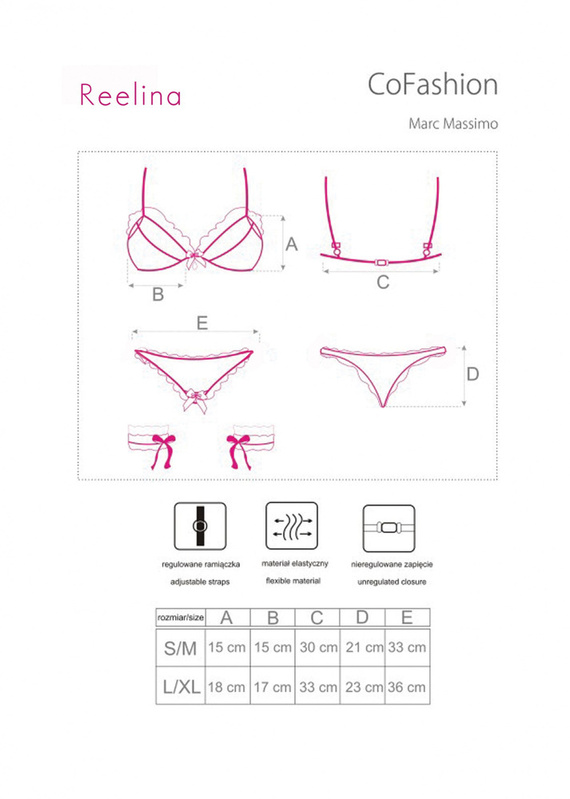 Reelina

CoFashion

Marc Massimo

A

B

C

E

D

regulowane ramiączka
adjustable straps

materiał elastyczny
flexible material

nieregulowane zapięcie
unregulated closure

| rozmiar/size | A | B | C | D | E |
|---|---|---|---|---|---|
| S/M | 15 cm | 15 cm | 30 cm | 21 cm | 33 cm |
| L/XL | 18 cm | 17 cm | 33 cm | 23 cm | 36 cm |